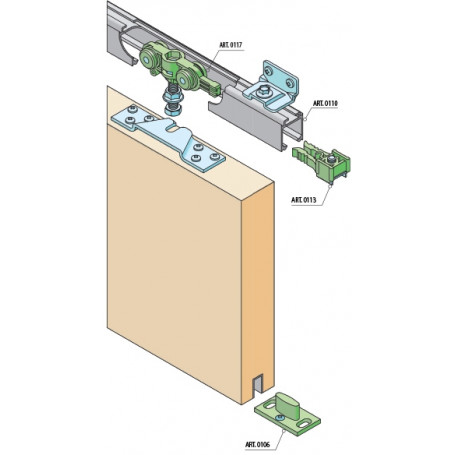 ART. 0117

ART. 0110

ART. 0113

ART. 0106