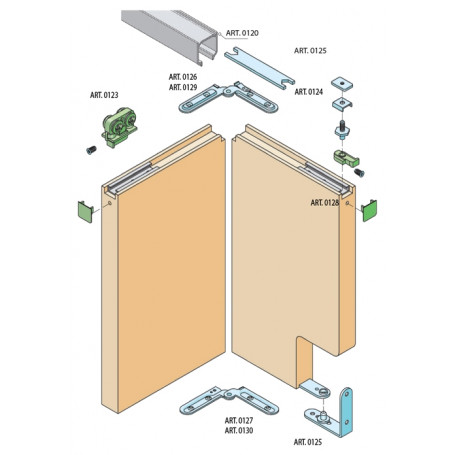 ART. 0120

ART. 0125

ART. 0126
ART. 0129

ART. 0124

ART. 0123

ART. 0128

ART. 0127
ART. 0130

ART. 0125