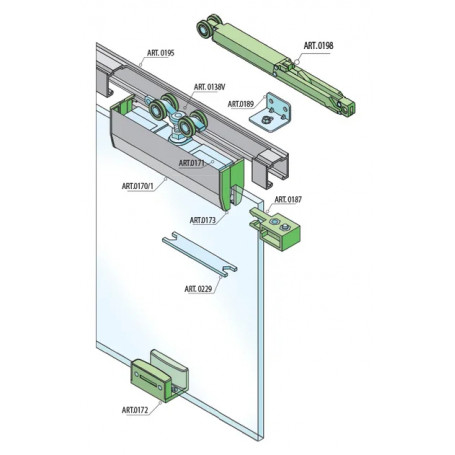 ART.0198
ART. 0195
ART. 0138V
ART.0189
ART.0171
ART.0170/1
ART. 0187
ART.0173
ART. 0229
ART.0172