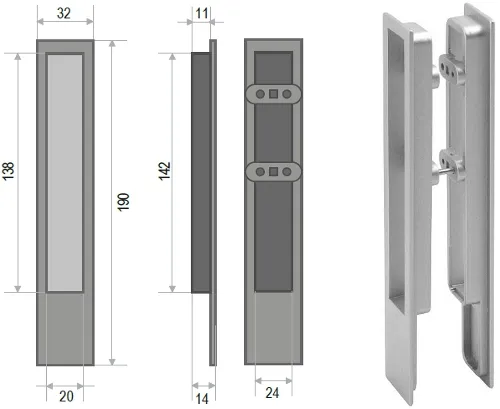 32
138
190
20
11
142
14
24